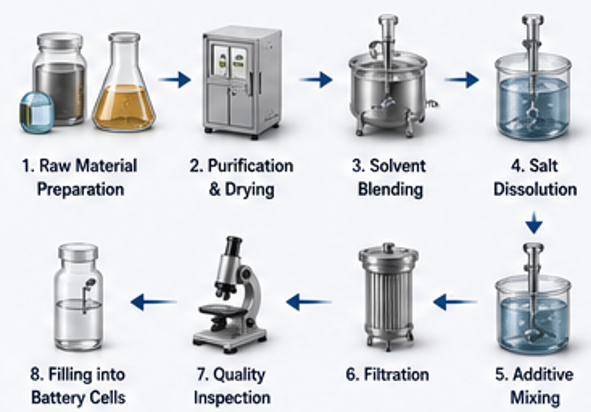 1. Raw Material Preparation

2. Purification & Drying

3. Solvent Blending

4. Salt Dissolution

5. Additive Mixing

6. Filtration

7. Quality Inspection

8. Filling into Battery Cells