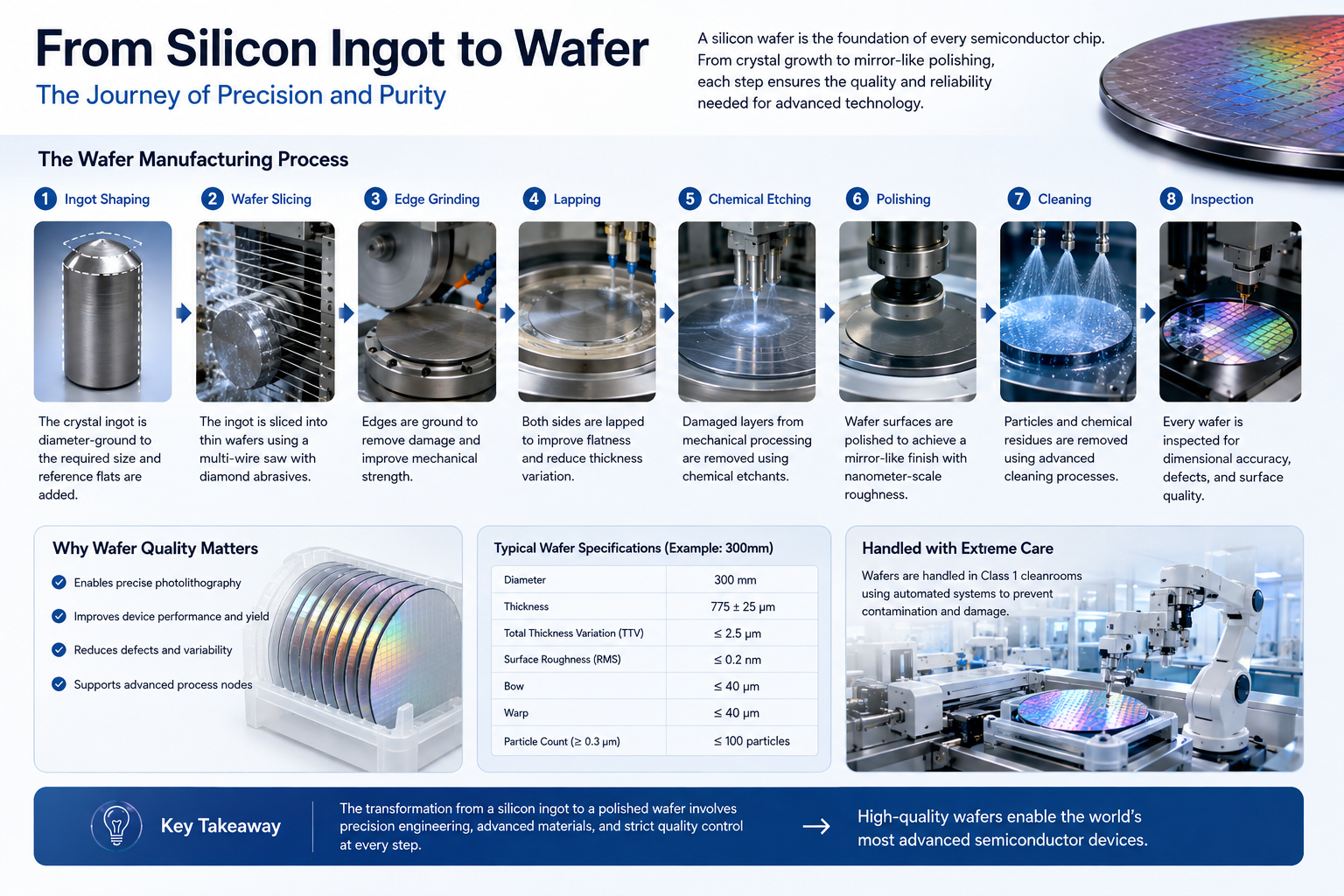 From Silicon Ingot to Wafer
The Journey of Precision and Purity

A silicon wafer is the foundation of every semiconductor chip. From crystal growth to mirror-like polishing, each step ensures the quality and reliability needed for advanced technology.

The Wafer Manufacturing Process

1 Ingot Shaping
The crystal ingot is diameter-ground to the required size and reference flats are added.

2 Wafer Slicing
The ingot is sliced into thin wafers using a multi-wire saw with diamond abrasives.

3 Edge Grinding
Edges are ground to remove damage and improve mechanical strength.

4 Lapping
Both sides are lapped to improve flatness and reduce thickness variation.

5 Chemical Etching
Damaged layers from mechanical processing are removed using chemical etchants.

6 Polishing
Wafer surfaces are polished to achieve a mirror-like finish with nanometer-scale roughness.

7 Cleaning
Particles and chemical residues are removed using advanced cleaning processes.

8 Inspection
Every wafer is inspected for dimensional accuracy, defects, and surface quality.

Why Wafer Quality Matters
Enables precise photolithography
Improves device performance and yield
Reduces defects and variability
Supports advanced process nodes

Typical Wafer Specifications (Example: 300mm)

| Diameter | 300 mm |
|---|---|
| Thickness | 775 ± 25 µm |
| Total Thickness Variation (TTV) | ≤ 2.5 µm |
| Surface Roughness (RMS) | ≤ 0.2 nm |
| Bow | ≤ 40 µm |
| Warp | ≤ 40 µm |
| Particle Count (≥ 0.3 µm) | ≤ 100 particles |

Handled with Extreme Care
Wafers are handled in Class 1 cleanrooms using automated systems to prevent contamination and damage.

Key Takeaway
The transformation from a silicon ingot to a polished wafer involves precision engineering, advanced materials, and strict quality control at every step.
High-quality wafers enable the world's most advanced semiconductor devices.